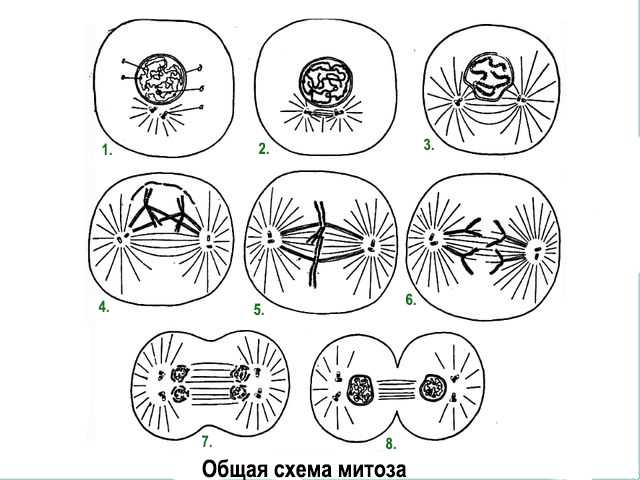 1.
2.
3.
4.
5.
6.
7.
8.
Общая схема митоза